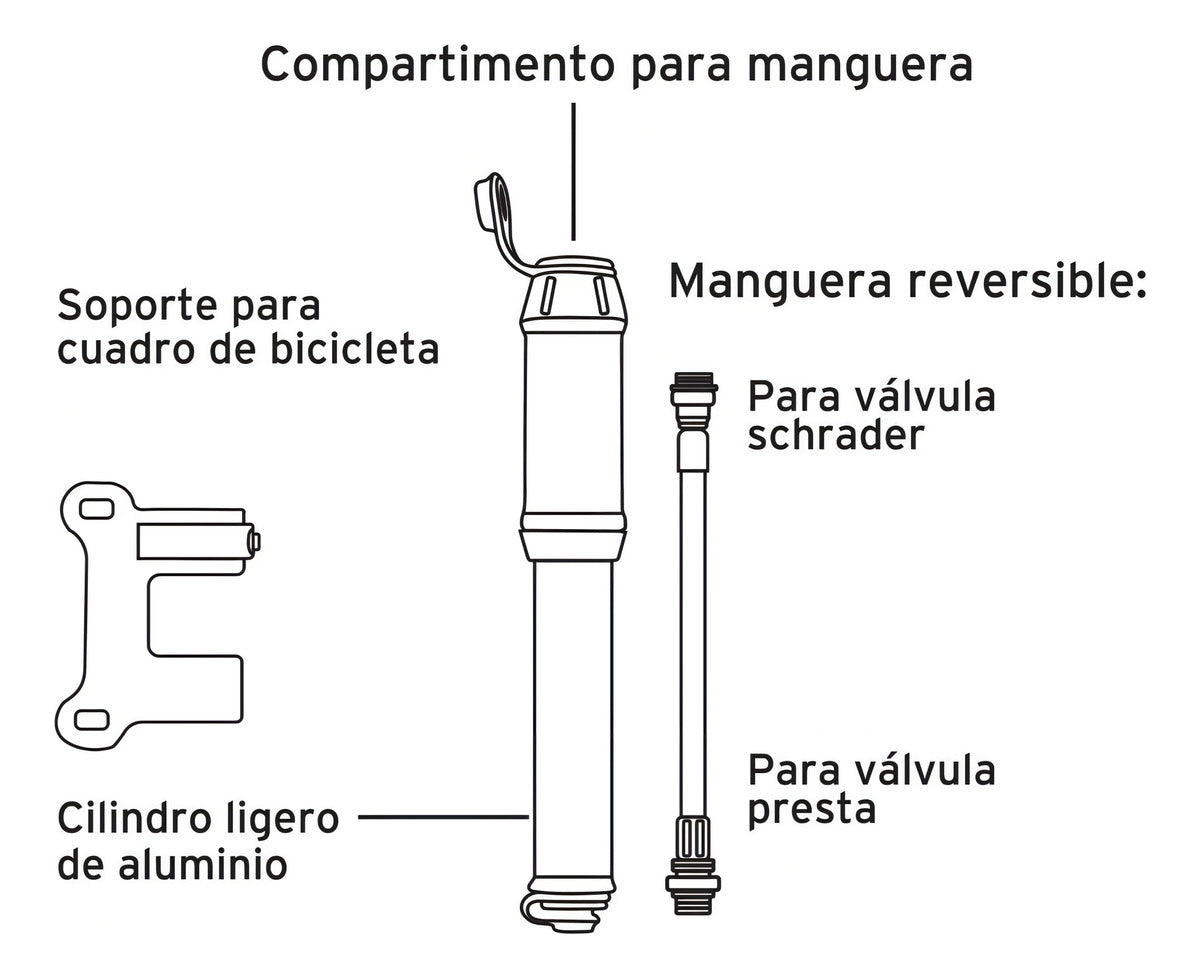 Compartimento para manguera

Soporte para cuadro de bicicleta

Manguera reversible:

Para válvula schrader

Para válvula presta

Cilindro ligero de aluminio